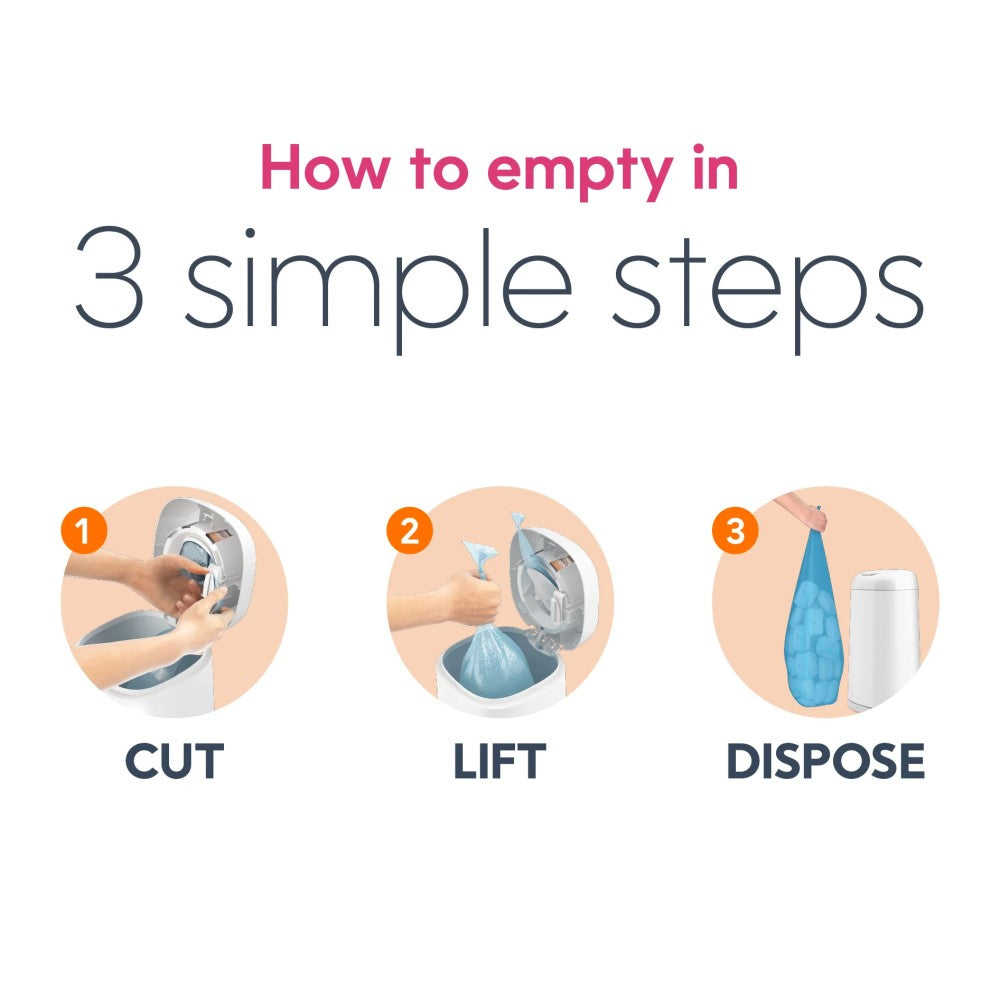 How to empty in
3 simple steps

1
CUT

2
LIFT

3
DISPOSE