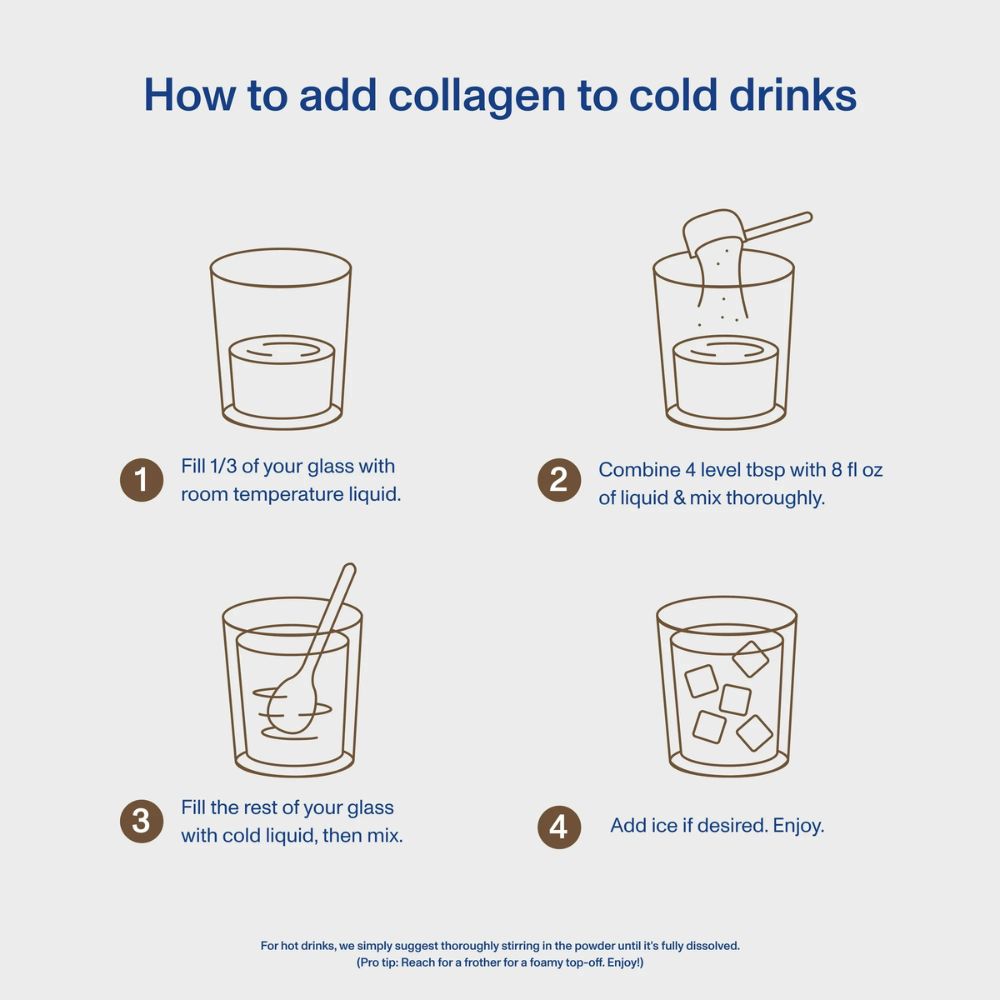 How to add collagen to cold drinks

1 Fill 1/3 of your glass with room temperature liquid.

2 Combine 4 level tbsp with 8 fl oz of liquid & mix thoroughly.

3 Fill the rest of your glass with cold liquid, then mix.

4 Add ice if desired. Enjoy.

For hot drinks, we simply suggest thoroughly stirring in the powder until it's fully dissolved. (Pro tip: Reach for a frother for a foamy top-off. Enjoy!)