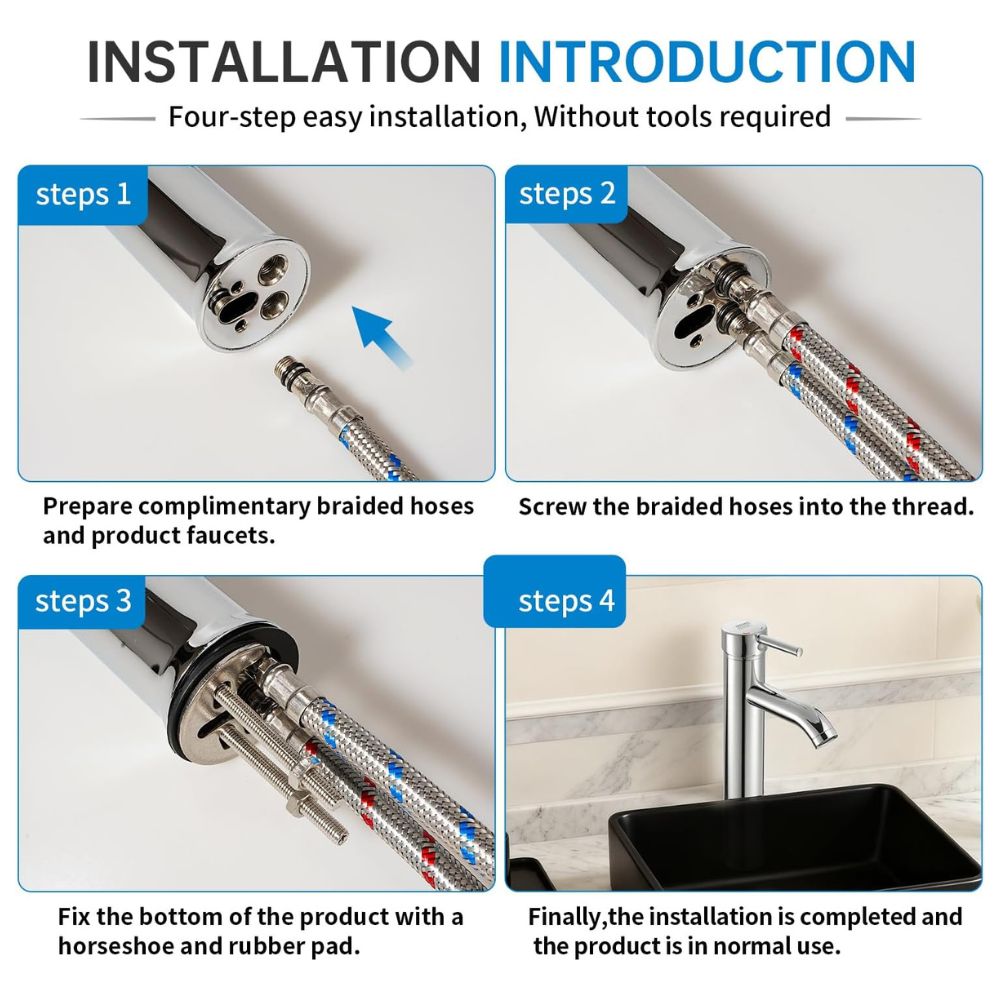 INSTALLATION INTRODUCTION

Four-step easy installation, Without tools required

steps 1

Prepare complimentary braided hoses and product faucets.

steps 2

Screw the braided hoses into the thread.

steps 3

Fix the bottom of the product with a horseshoe and rubber pad.

steps 4

Finally,the installation is completed and the product is in normal use.