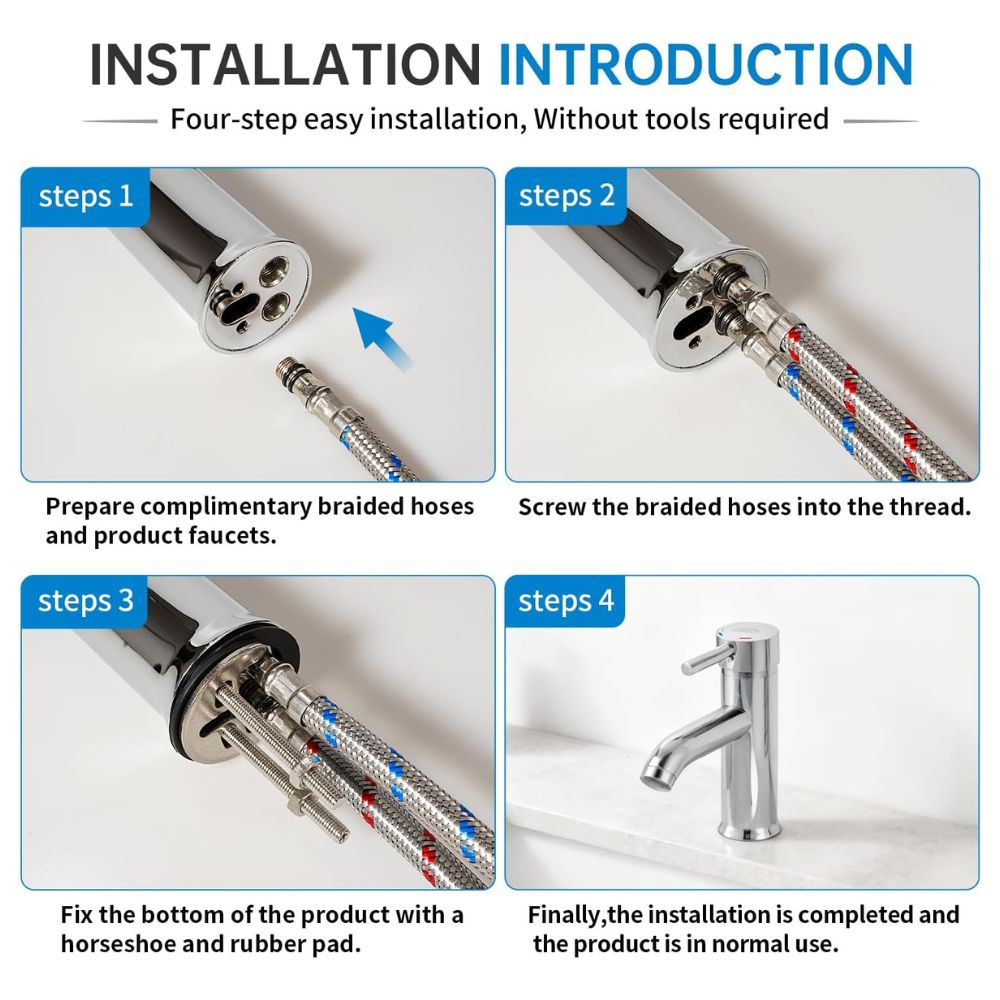 INSTALLATION INTRODUCTION

Four-step easy installation, Without tools required

steps 1

Prepare complimentary braided hoses and product faucets.

steps 2

Screw the braided hoses into the thread.

steps 3

Fix the bottom of the product with a horseshoe and rubber pad.

steps 4

Finally,the installation is completed and the product is in normal use.