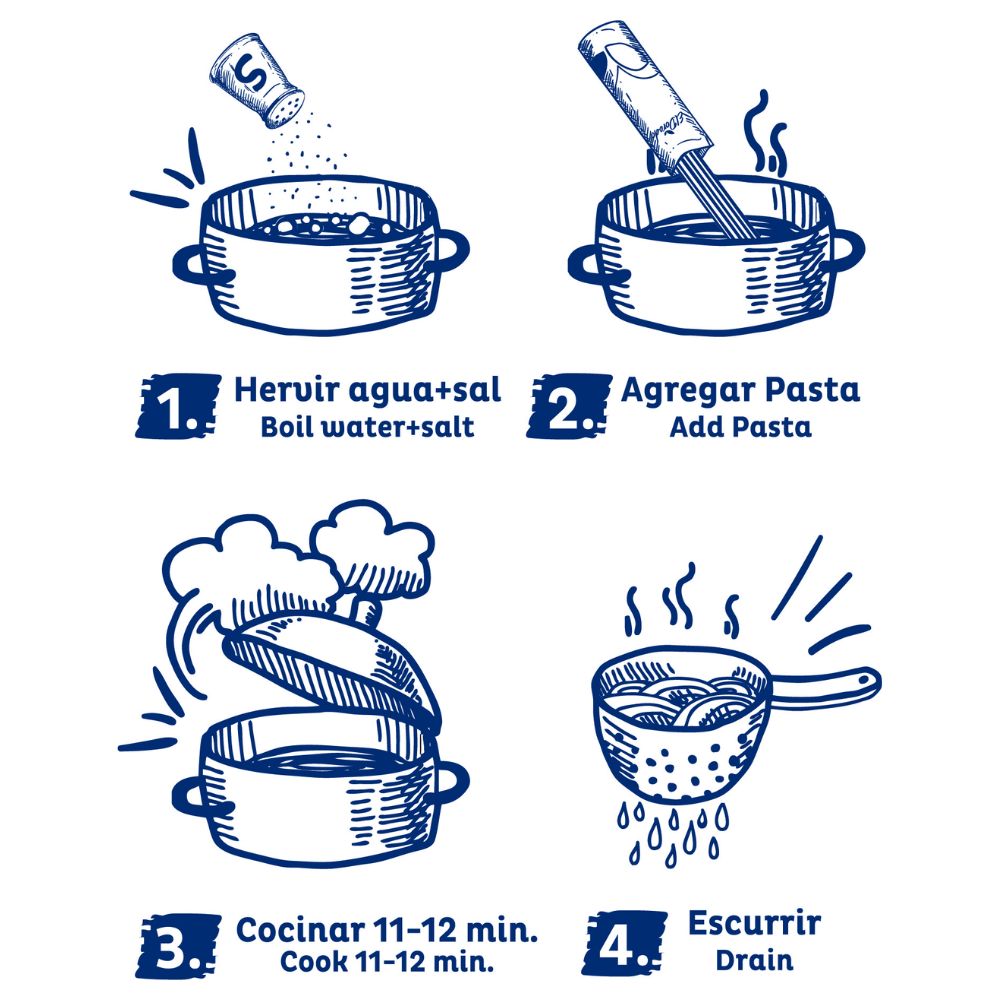 S

1. Hervir agua+sal
Boil water+salt

2. Agregar Pasta
Add Pasta

3. Cocinar 11-12 min.
Cook 11-12 min.

4. Escurrir
Drain